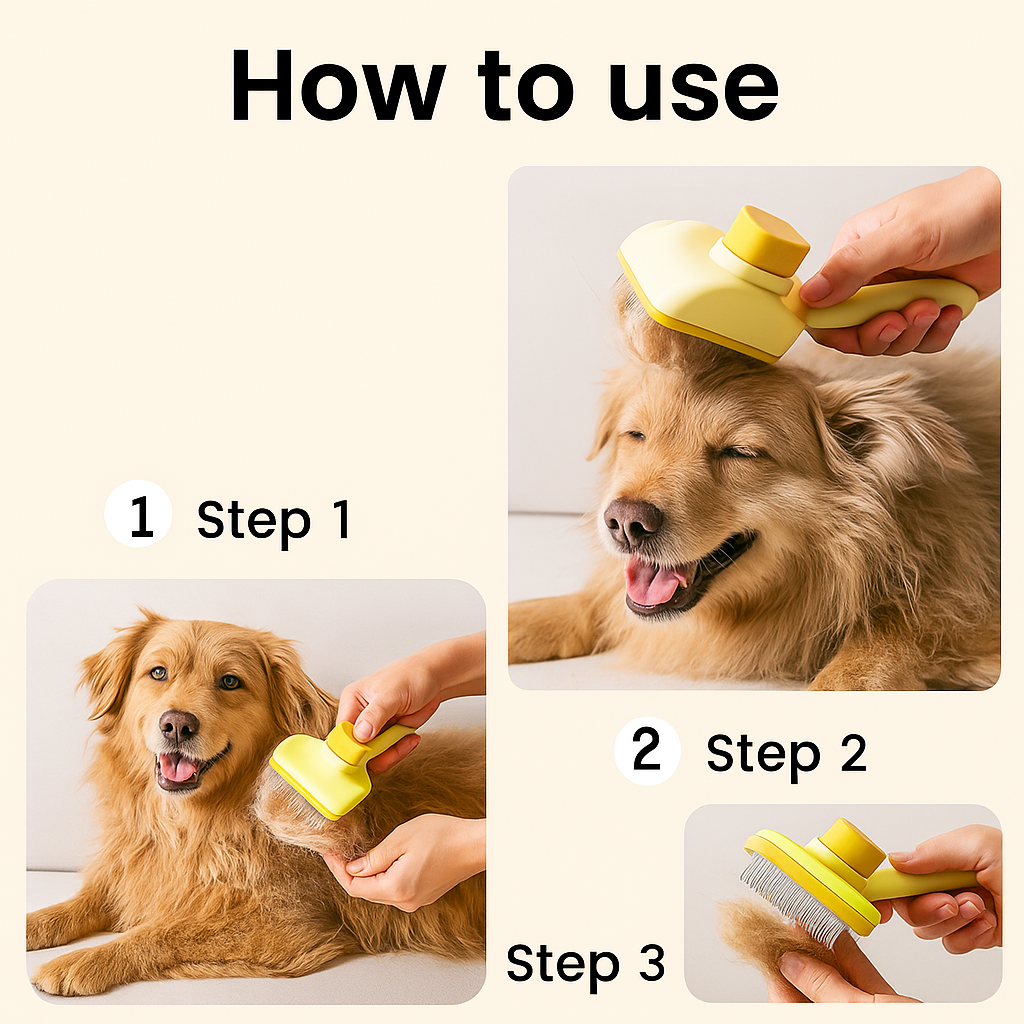 How to use

1 Step 1

2 Step 2

Step 3